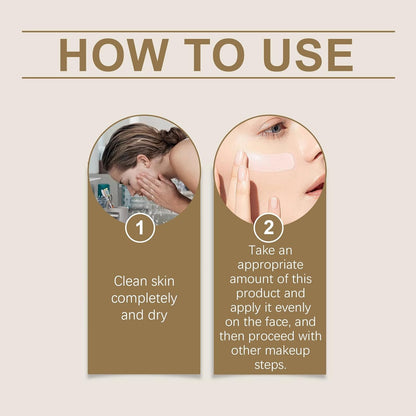 HOW TO USE

1

Clean skin completely and dry

2

Take an appropriate amount of this product and apply it evenly on the face, and then proceed with other makeup steps.